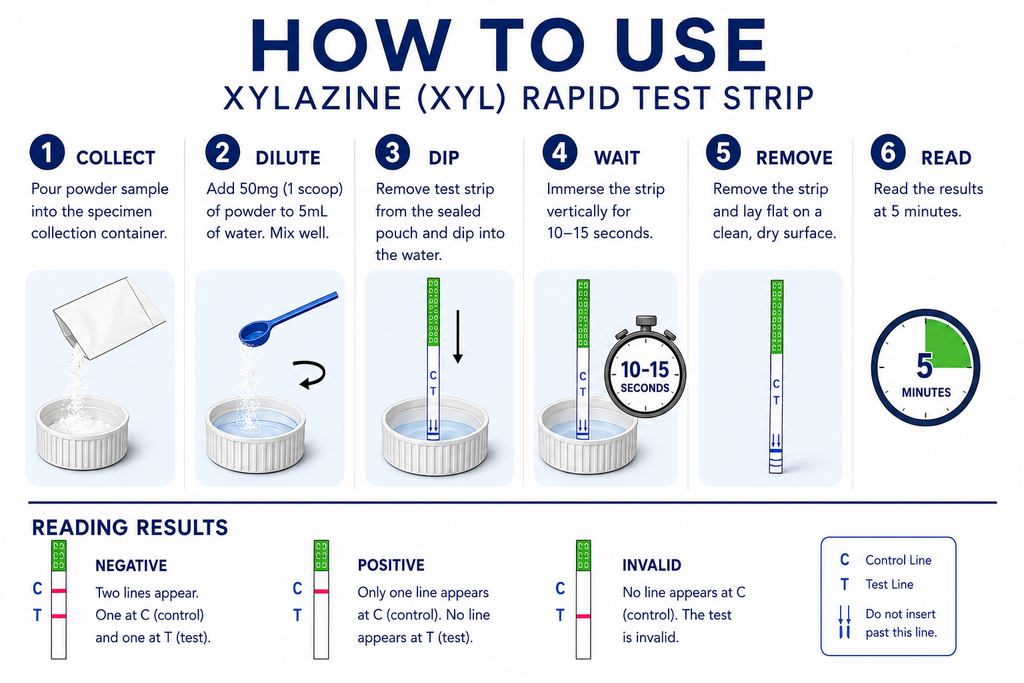 HOW TO USE

XYLAZINE (XYL) RAPID TEST STRIP

1 COLLECT
Pour powder sample into the specimen collection container.

2 DILUTE
Add 50mg (1 scoop) of powder to 5mL of water. Mix well.

3 DIP
Remove test strip from the sealed pouch and dip into the water.

C
T

4 WAIT
Immerse the strip vertically for 10–15 seconds.

C
T

10-15 SECONDS

5 REMOVE
Remove the strip and lay flat on a clean, dry surface.

C
T

6 READ
Read the results at 5 minutes.

5 MINUTES

READING RESULTS

C
T
NEGATIVE
Two lines appear. One at C (control) and one at T (test).

C
T
POSITIVE
Only one line appears at C (control). No line appears at T (test).

C
T
INVALID
No line appears at C (control). The test is invalid.

C Control Line
T Test Line
Do not insert past this line.